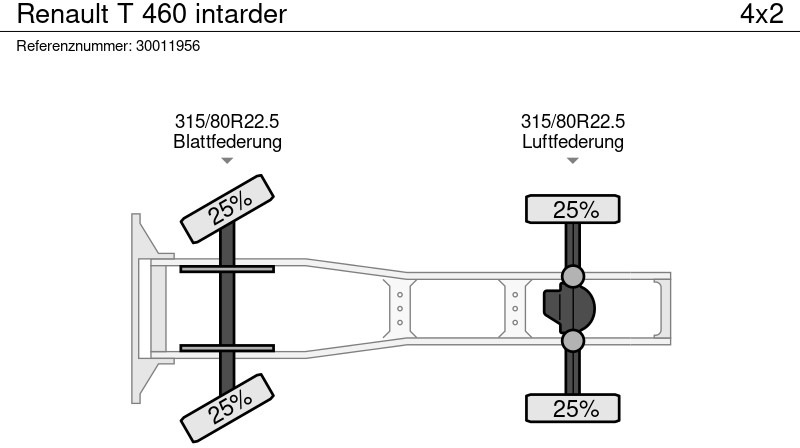 Renault T 460 intarder

4x2

Referenznummer: 30011956

315/80R22.5
Blattfederung

315/80R22.5
Luftfederung

25%

25%

25%

25%