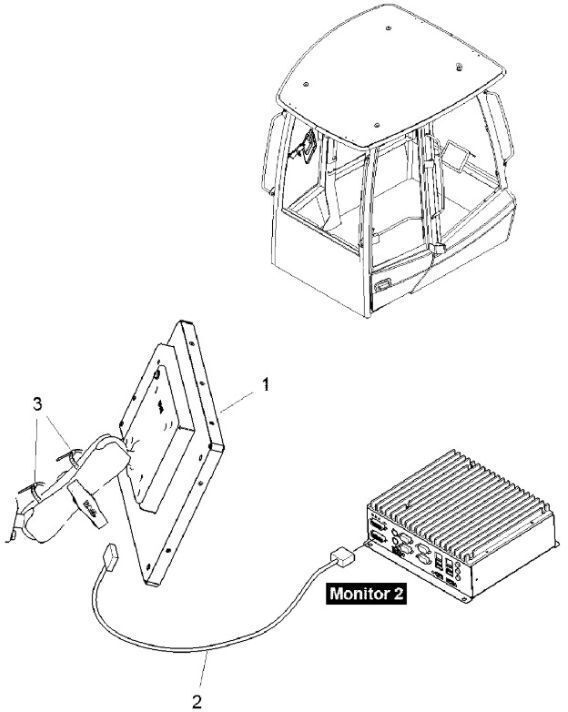 1
3
Monitor 2
2