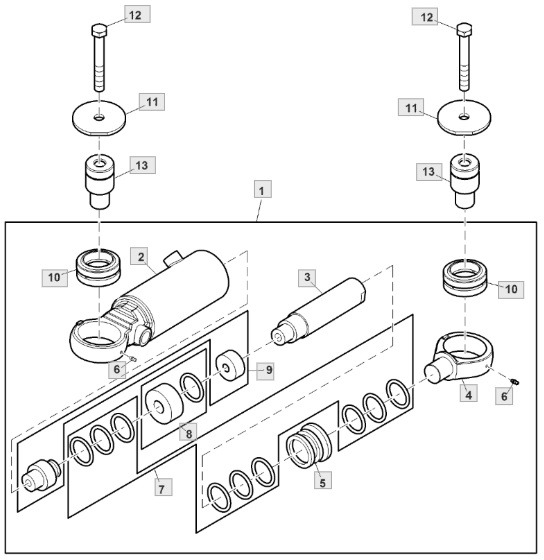 12
12
11
11
13
13
1
10
2
3
10
6
9
4
6
8
7
5