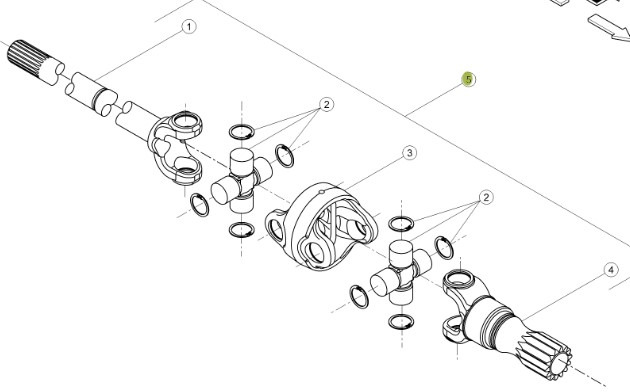 1
5
2
3
2
4